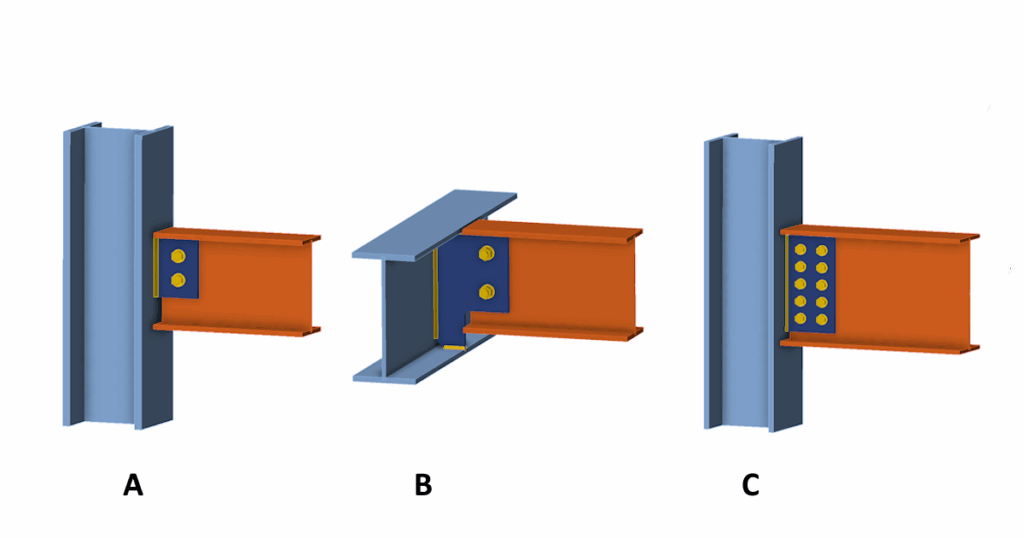 A

B

C